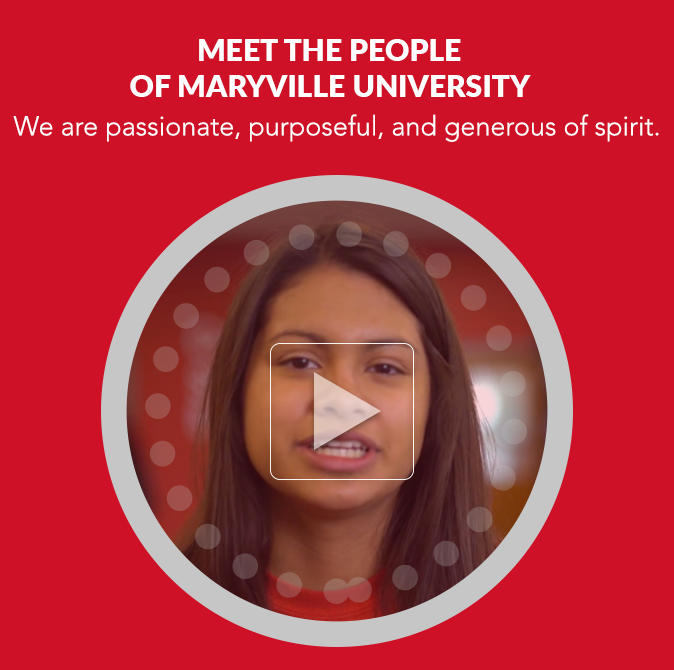 MEET THE PEOPLE
OF MARYVILLE UNIVERSITY

We are passionate, purposeful, and generous of spirit.