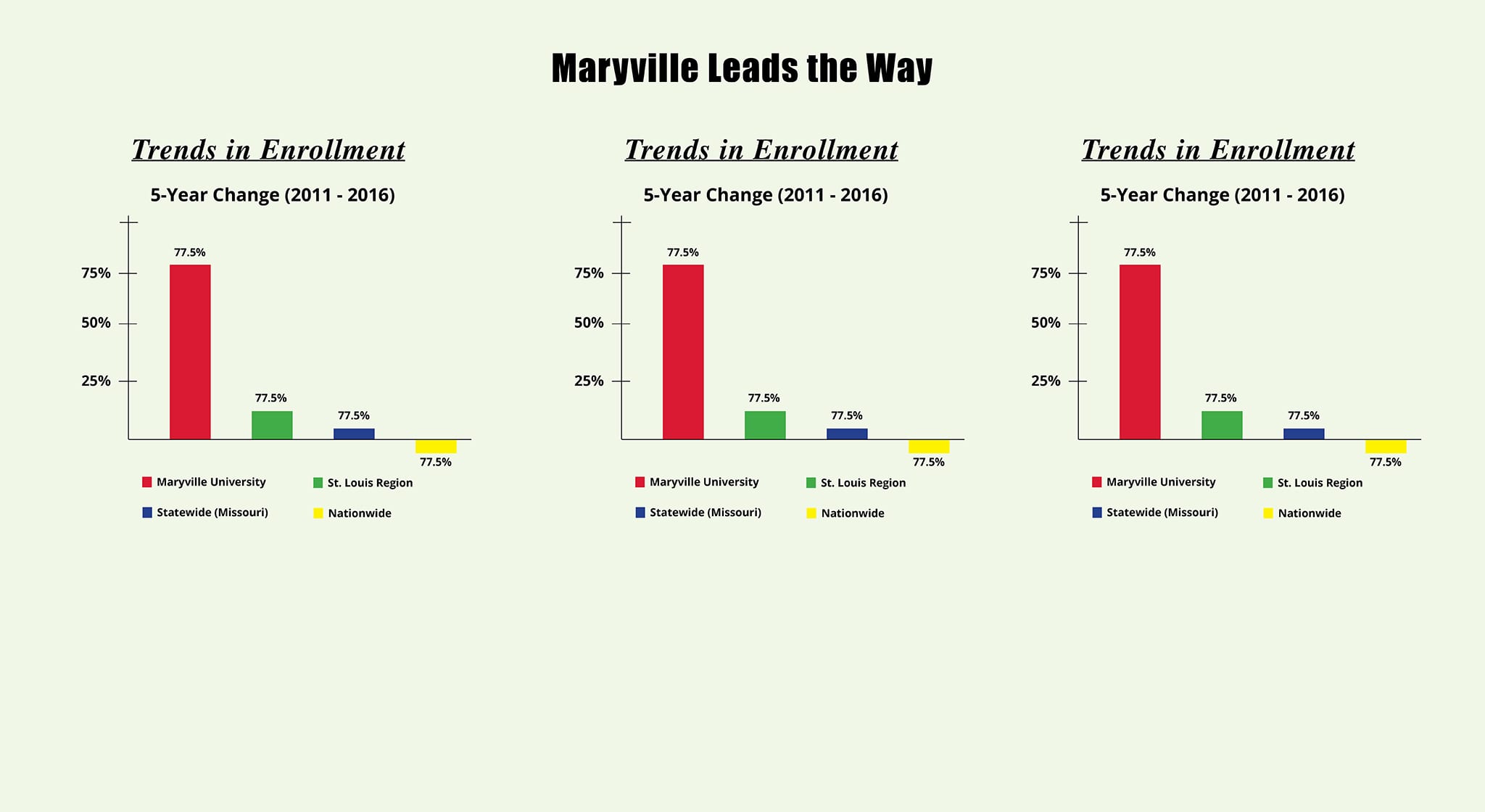 Maryville Leads the Way

Trends in Enrollment

5-Year Change (2011 - 2016)

75%
50%
25%

77.5%
77.5%
77.5%
77.5%

Maryville University
St. Louis Region
Statewide (Missouri)
Nationwide

Trends in Enrollment

5-Year Change (2011 - 2016)

75%
50%
25%

77.5%
77.5%
77.5%
77.5%

Maryville University
St. Louis Region
Statewide (Missouri)
Nationwide

Trends in Enrollment

5-Year Change (2011 - 2016)

75%
50%
25%

77.5%
77.5%
77.5%
77.5%

Maryville University
St. Louis Region
Statewide (Missouri)
Nationwide