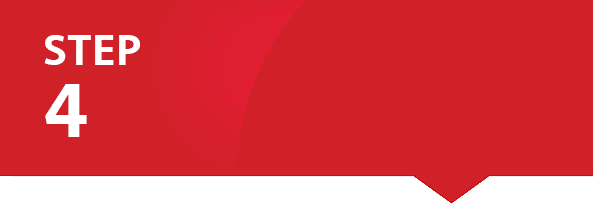 STEP
4