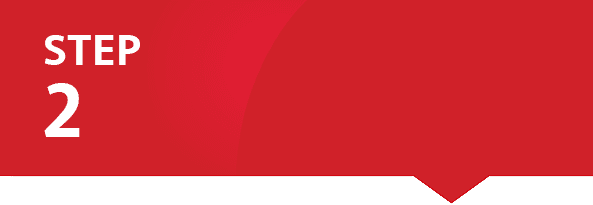 STEP
2